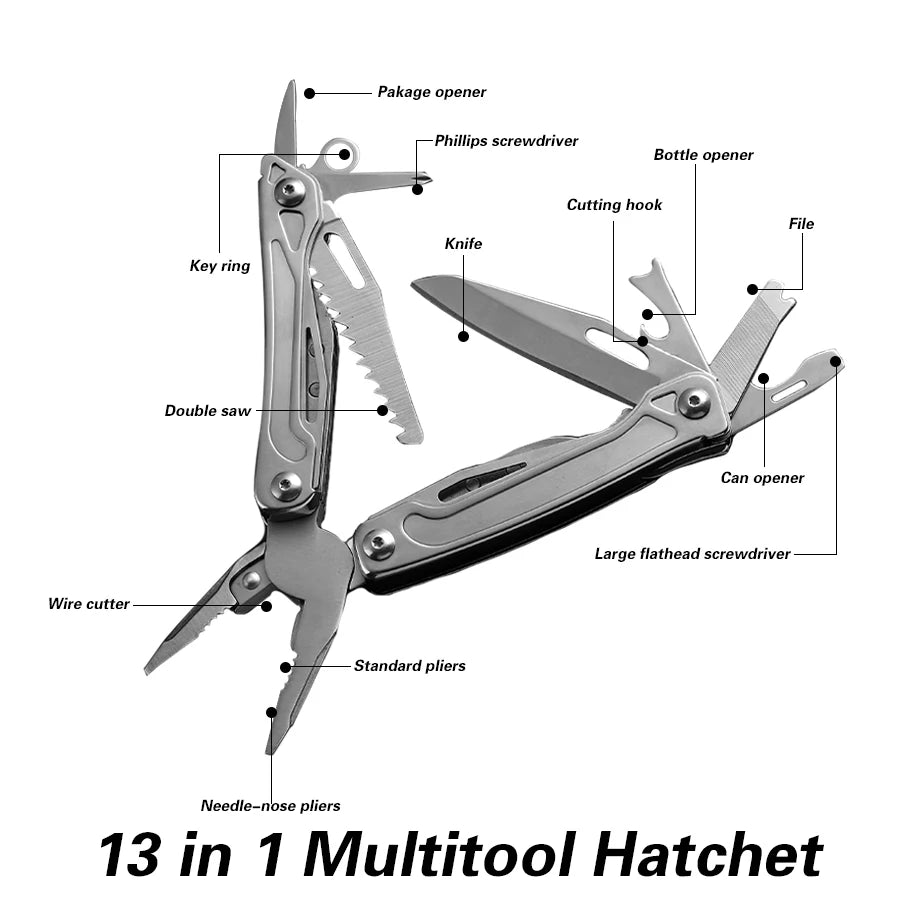 Pakage opener

Phillips screwdriver

Bottle opener

Cutting hook

File

Knife

Key ring

Double saw

Can opener

Large flathead screwdriver

Wire cutter

Standard pliers

Needle-nose pliers

13 in 1 Multitool Hatchet