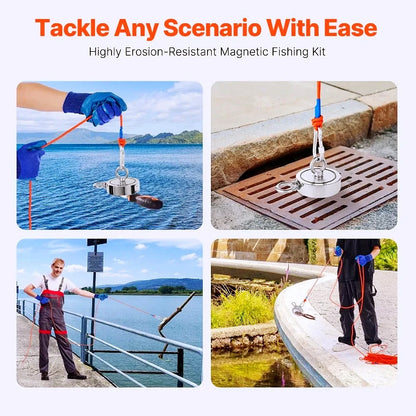 Tackle Any Scenario With Ease

Highly Erosion-Resistant Magnetic Fishing Kit