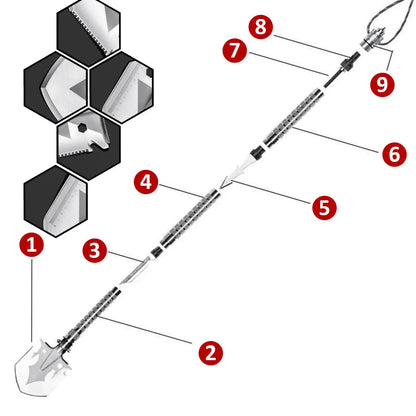 8
7
9
6
4
5
1
3
2