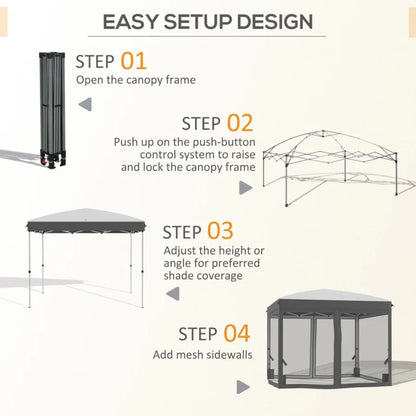 EASY SETUP DESIGN

STEP 01
Open the canopy frame

STEP 02
Push up on the push-button control system to raise and lock the canopy frame

STEP 03
Adjust the height or angle for preferred shade coverage

STEP 04
Add mesh sidewalls