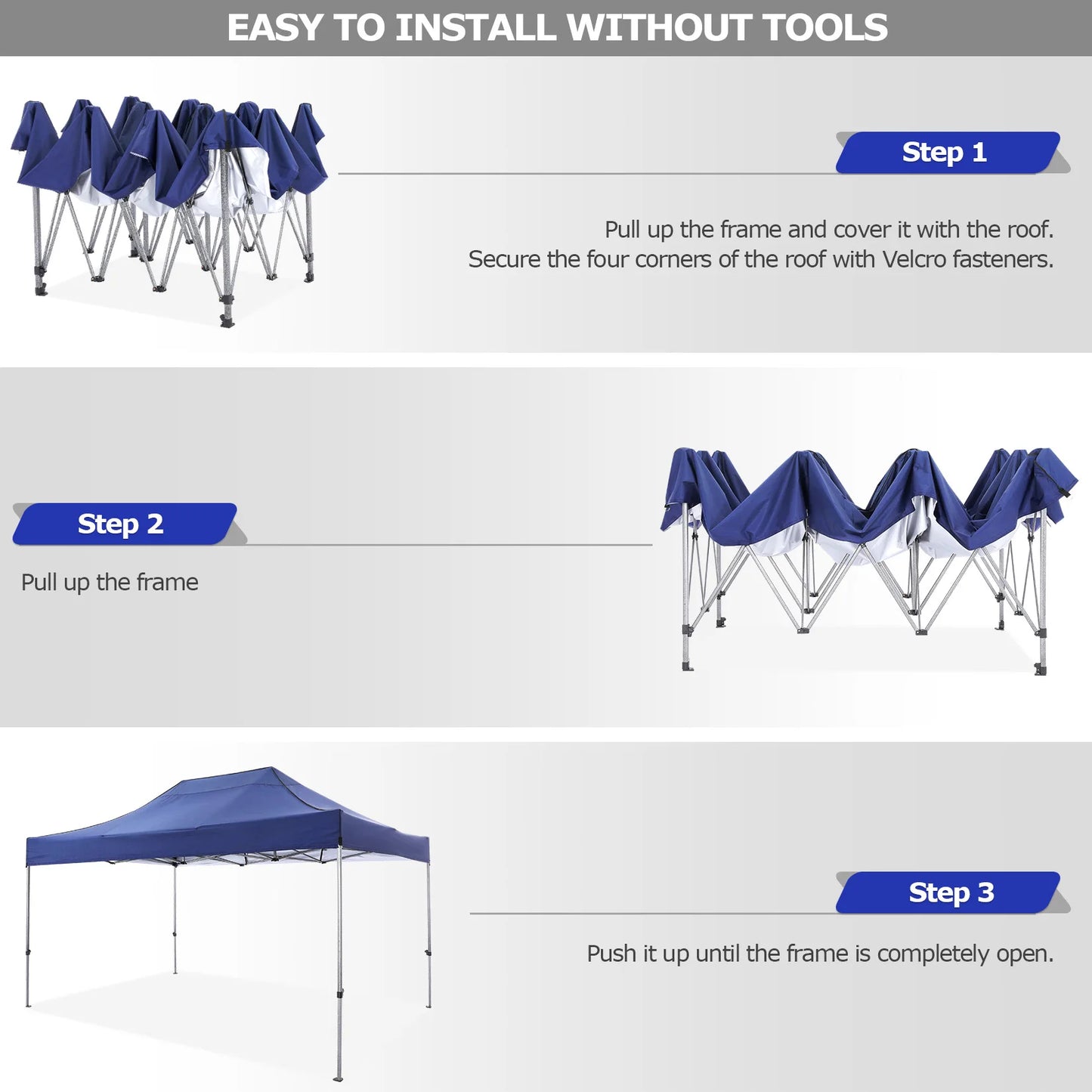 EASY TO INSTALL WITHOUT TOOLS

Step 1

Pull up the frame and cover it with the roof. Secure the four corners of the roof with Velcro fasteners.

Step 2

Pull up the frame

Step 3

Push it up until the frame is completely open.