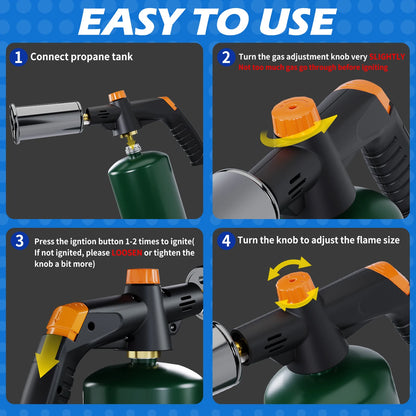 EASY TO USE

1 Connect propane tank

2 Turn the gas adjustment knob very SLIGHTLY
Not too much gas go through before igniting

3 Press the igntion button 1-2 times to ignite( If not ignited, please LOOSEN or tighten the knob a bit more)

4 Turn the knob to adjust the flame size