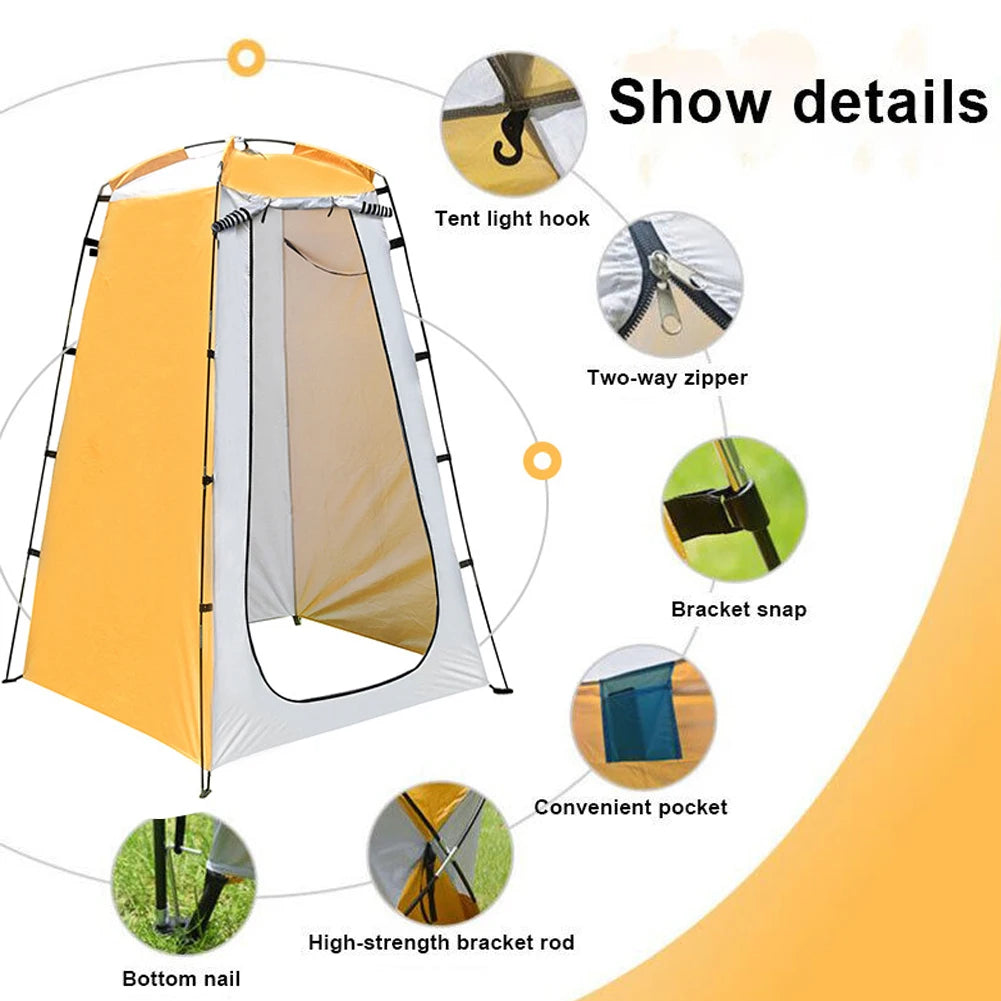 Show details

Tent light hook

Two-way zipper

Bracket snap

Convenient pocket

High-strength bracket rod

Bottom nail