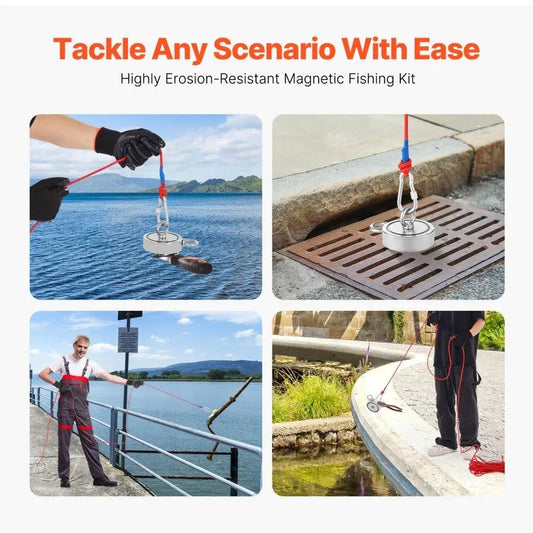 Tackle Any Scenario With Ease

Highly Erosion-Resistant Magnetic Fishing Kit