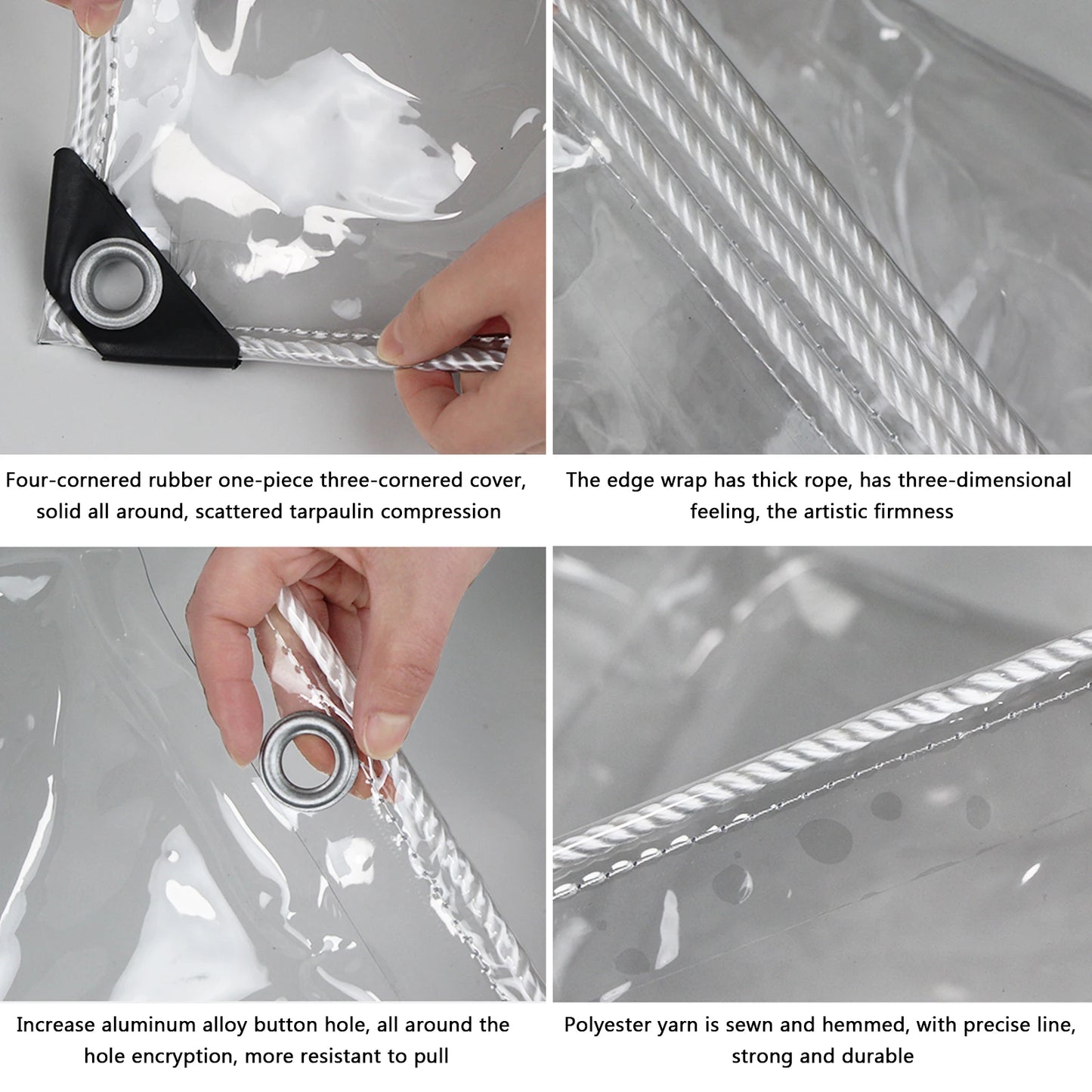 Four-cornered rubber one-piece three-cornered cover, solid all around, scattered tarpaulin compression

The edge wrap has thick rope, has three-dimensional feeling, the artistic firmness

Increase aluminum alloy button hole, all around the hole encryption, more resistant to pull

Polyester yarn is sewn and hemmed, with precise line, strong and durable