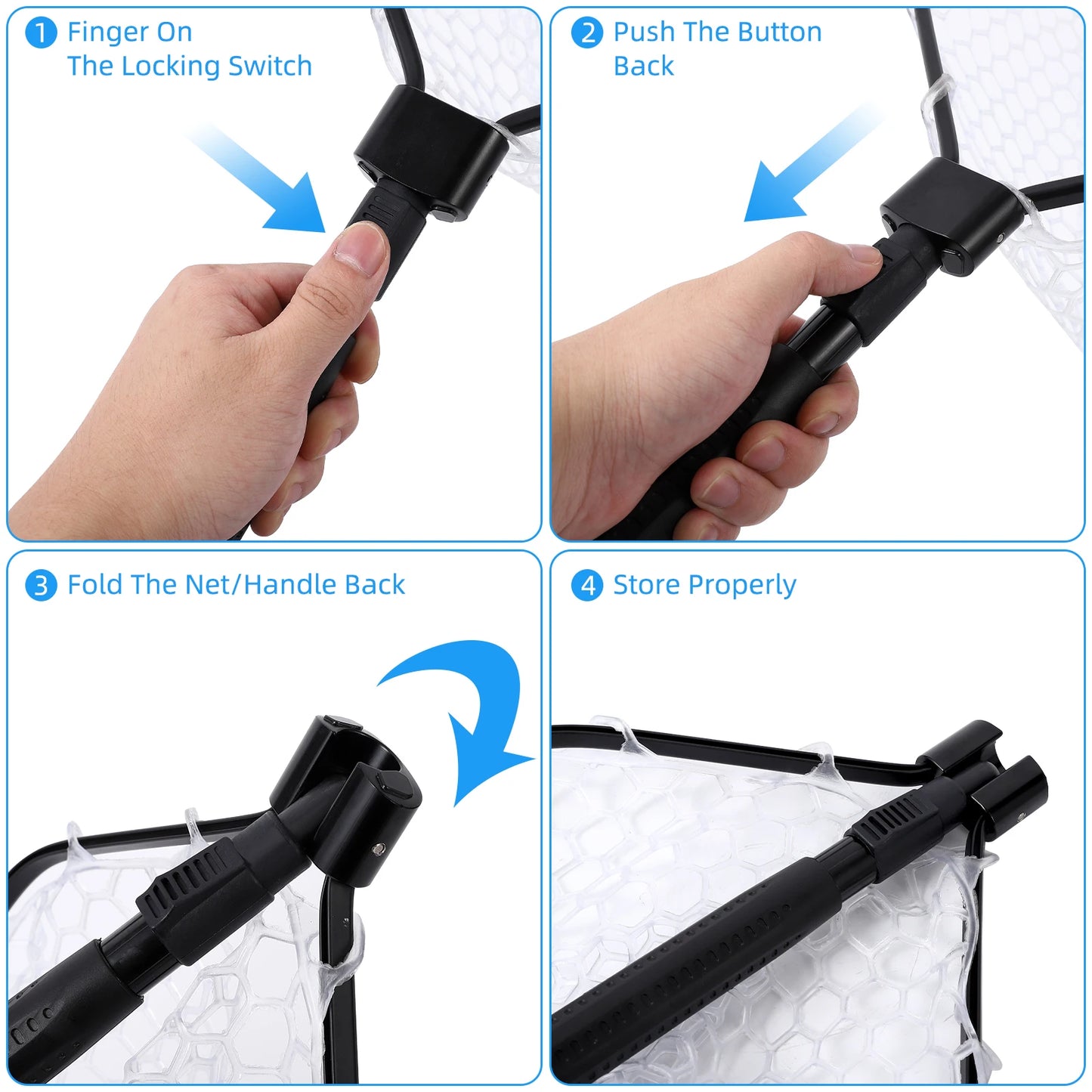 1 Finger On The Locking Switch

2 Push The Button Back

3 Fold The Net/Handle Back

4 Store Properly