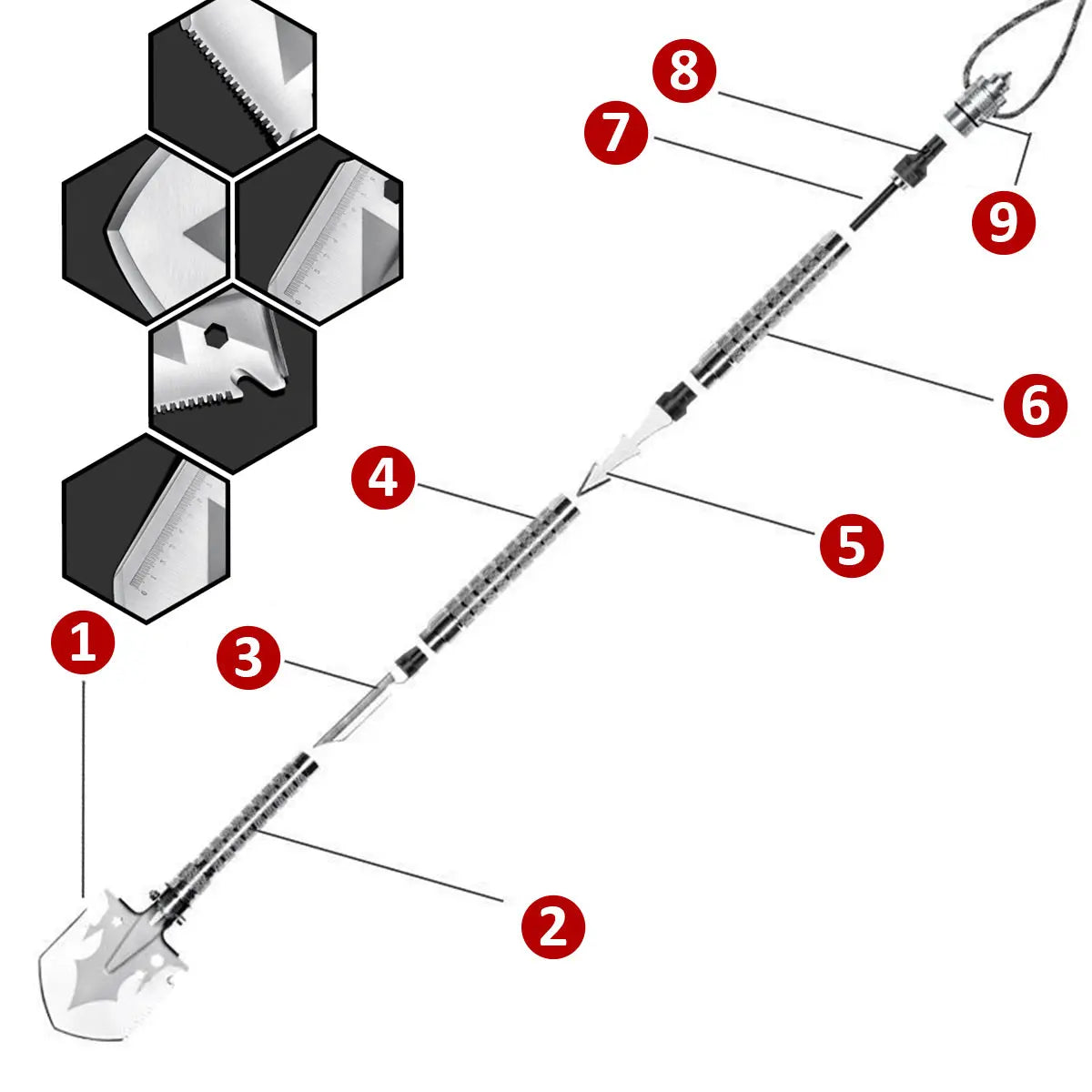 8
7
9
6
4
5
1
3
2