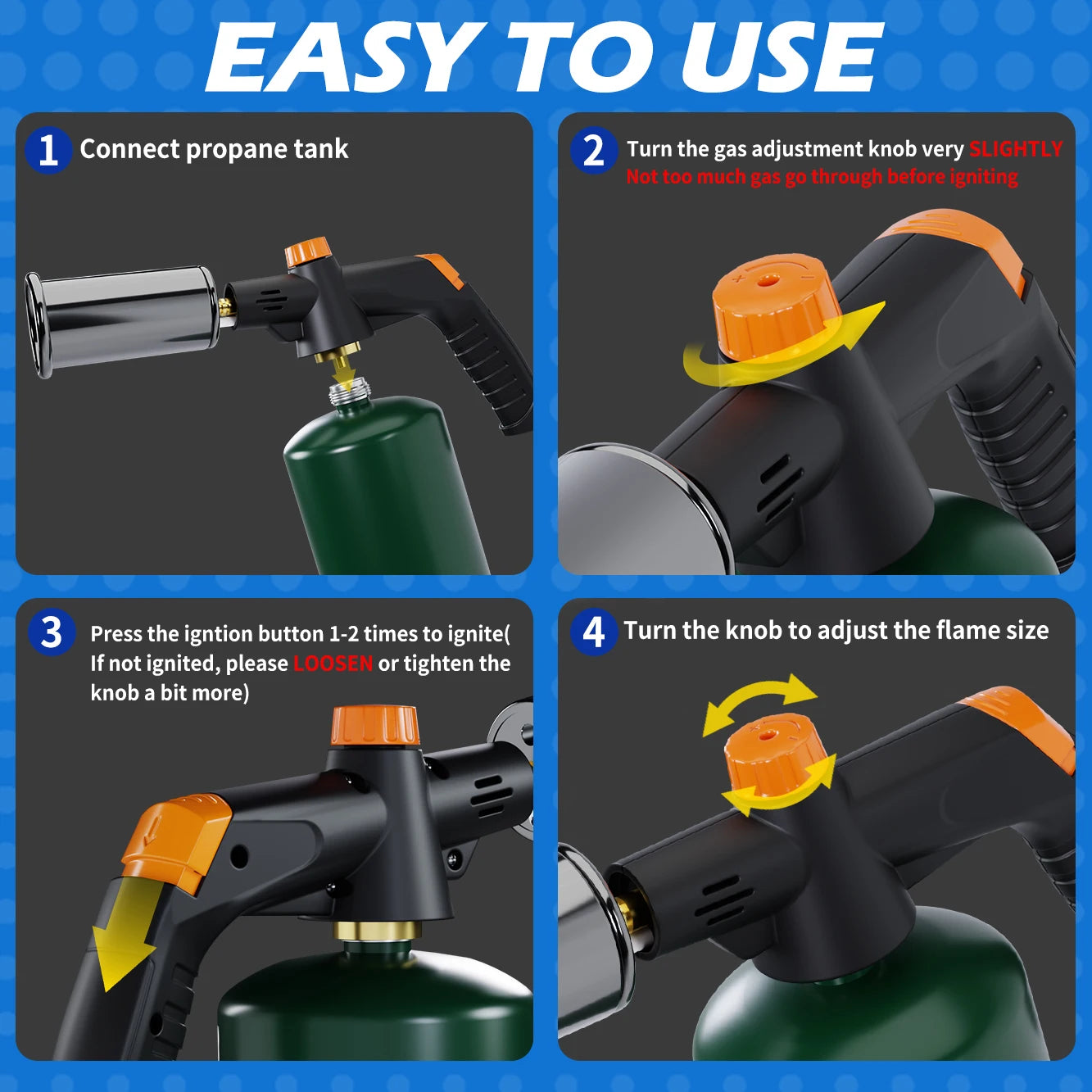 EASY TO USE

1 Connect propane tank

2 Turn the gas adjustment knob very SLIGHTLY
Not too much gas go through before igniting

3 Press the igntion button 1-2 times to ignite( If not ignited, please LOOSEN or tighten the knob a bit more)

4 Turn the knob to adjust the flame size