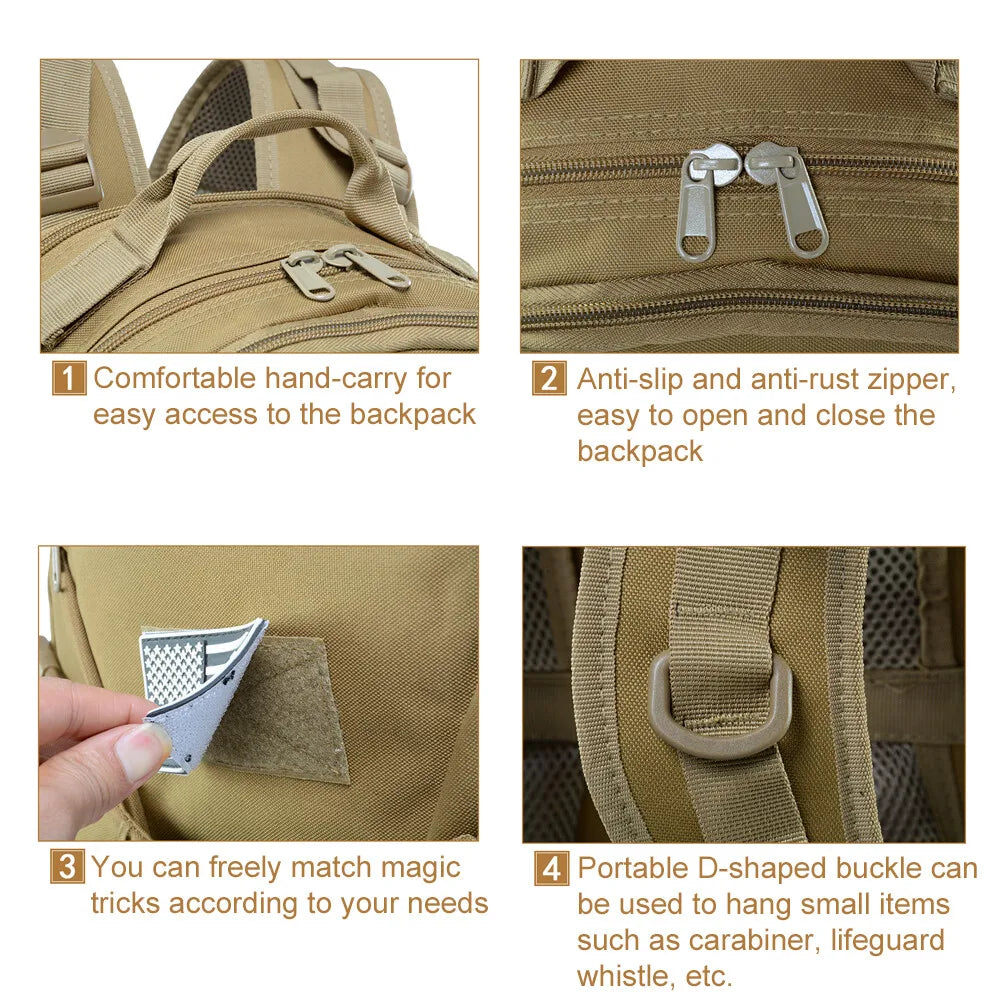 1 Comfortable hand-carry for easy access to the backpack

2 Anti-slip and anti-rust zipper, easy to open and close the backpack

3 You can freely match magic tricks according to your needs

4 Portable D-shaped buckle can be used to hang small items such as carabiner, lifeguard whistle, etc.